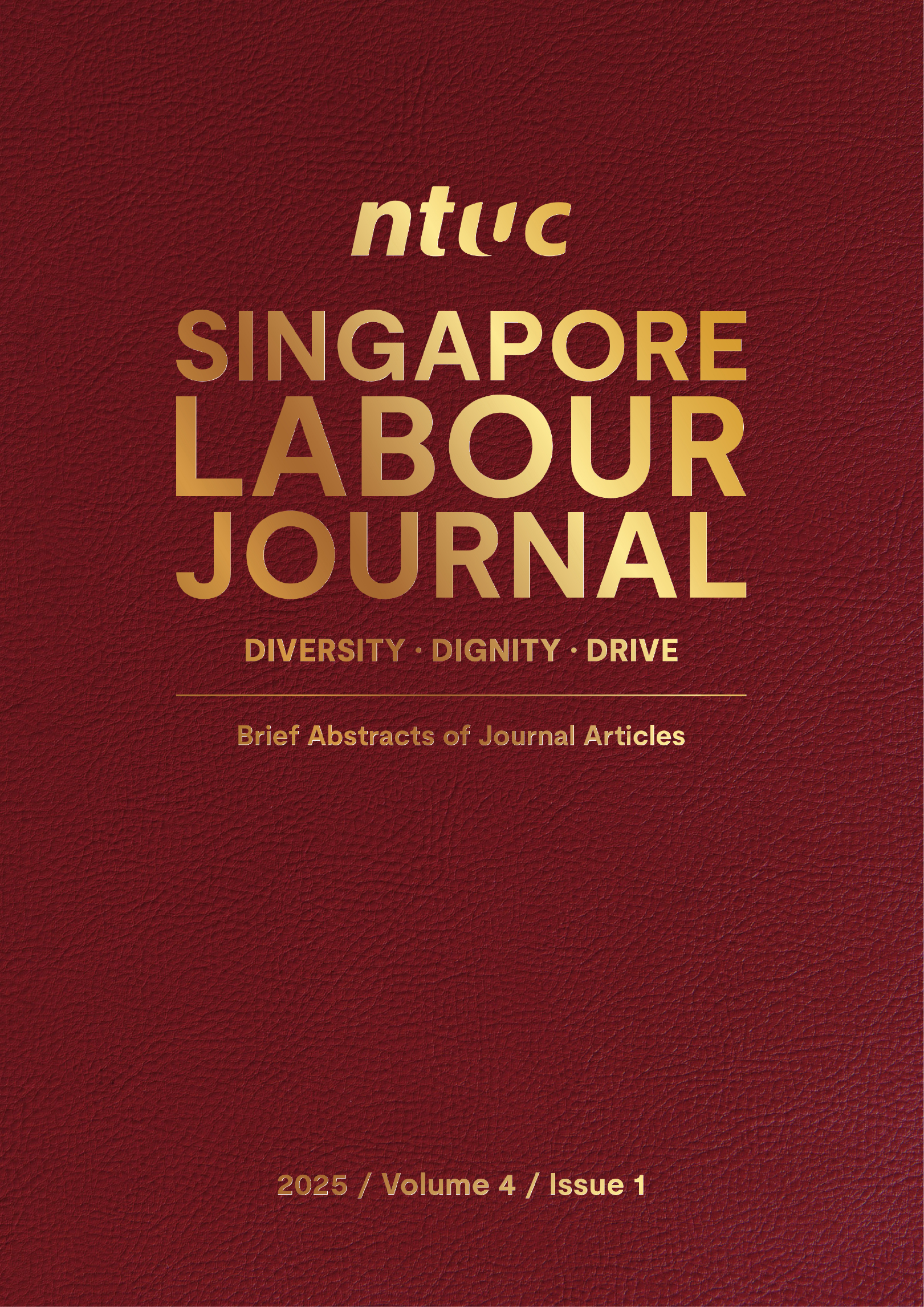 ntuc

SINGAPORE LABOUR JOURNAL

DIVERSITY · DIGNITY · DRIVE

Brief Abstracts of Journal Articles

2025 / Volume 4 / Issue 1